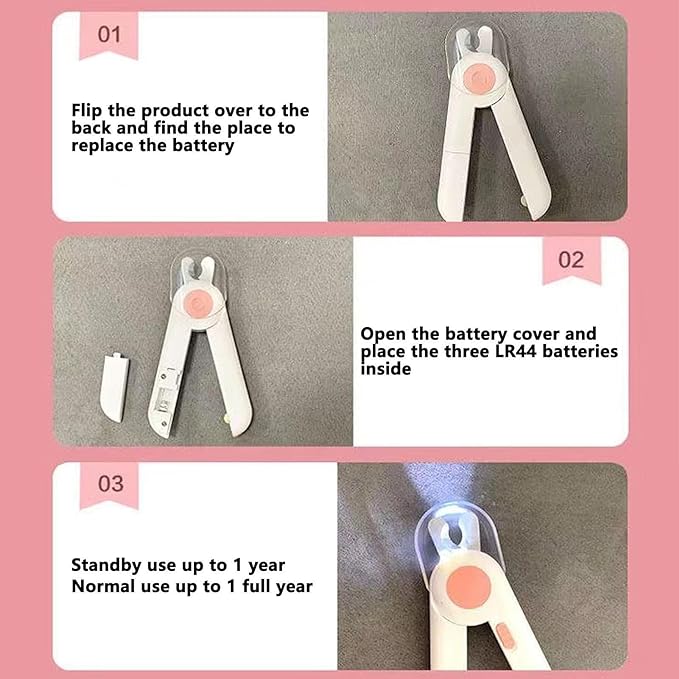 01

Flip the product over to the back and find the place to replace the battery

02

Open the battery cover and place the three LR44 batteries inside

03

Standby use up to 1 year
Normal use up to 1 full year