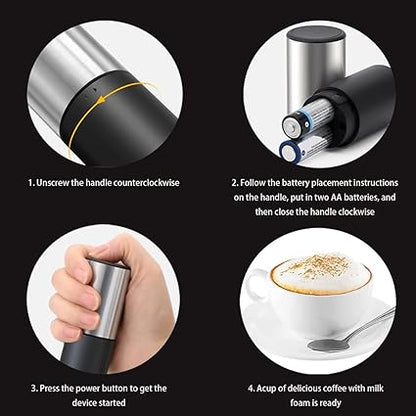 1. Unscrew the handle counterclockwise

2. Follow the battery placement instructions on the handle, put in two AA batteries, and then close the handle clockwise

3. Press the power button to get the device started

4. Acup of delicious coffee with milk foam is ready