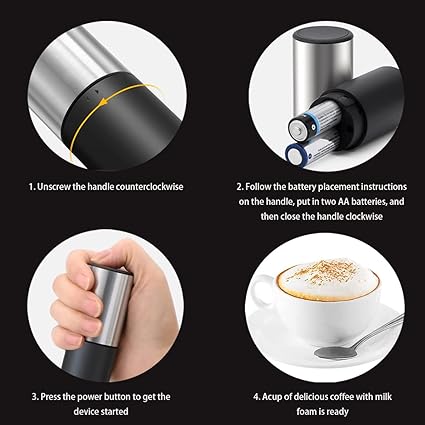 1. Unscrew the handle counterclockwise

2. Follow the battery placement instructions on the handle, put in two AA batteries, and then close the handle clockwise

3. Press the power button to get the device started

4. Acup of delicious coffee with milk foam is ready